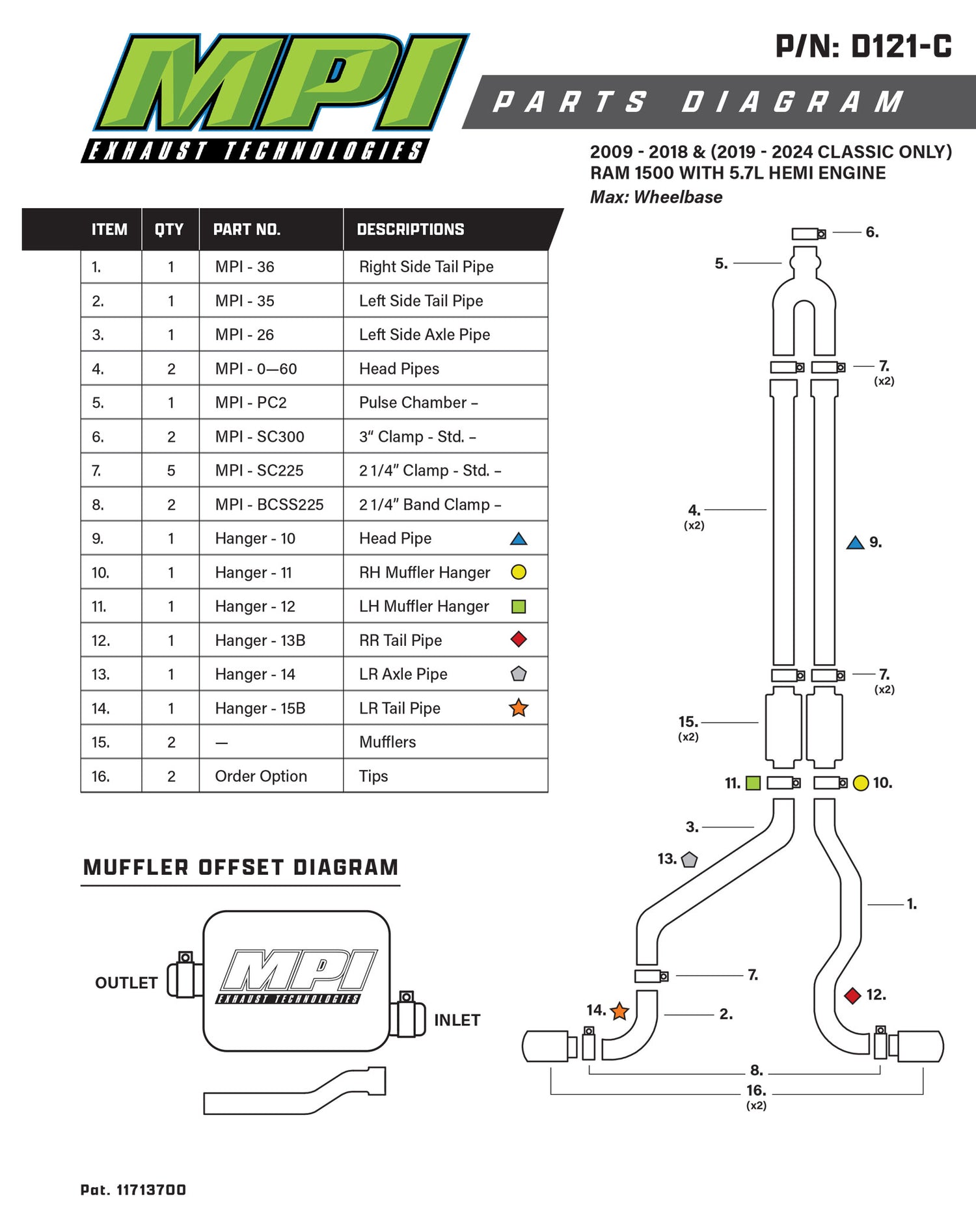 MPI
EXHAUST TECHNOLOGIES

P/N: D121-C

PARTS DIAGRAM

2009 - 2018 & (2019 - 2024 CLASSIC ONLY)
RAM 1500 WITH 5.7L HEMI ENGINE
Max: Wheelbase

| ITEM | QTY | PART NO. | DESCRIPTIONS |
|---|---|---|---|
| 1. | 1 | MPI - 36 | Right Side Tail Pipe |
| 2. | 1 | MPI - 35 | Left Side Tail Pipe |
| 3. | 1 | MPI - 26 | Left Side Axle Pipe |
| 4. | 2 | MPI - 0—60 | Head Pipes |
| 5. | 1 | MPI - PC2 | Pulse Chamber – |
| 6. | 2 | MPI - SC300 | 3" Clamp - Std. – |
| 7. | 5 | MPI - SC225 | 2 1/4" Clamp - Std. – |
| 8. | 2 | MPI - BCSS225 | 2 1/4" Band Clamp – |
| 9. | 1 | Hanger - 10 | Head Pipe |
| 10. | 1 | Hanger - 11 | RH Muffler Hanger |
| 11. | 1 | Hanger - 12 | LH Muffler Hanger |
| 12. | 1 | Hanger - 13B | RR Tail Pipe |
| 13. | 1 | Hanger - 14 | LR Axle Pipe |
| 14. | 1 | Hanger - 15B | LR Tail Pipe |
| 15. | 2 | — | Mufflers |
| 16. | 2 | Order Option | Tips |

6.
5.
7. (x2)
4. (x2)
9.
7. (x2)
15. (x2)
11.
10.
3.
13.
1.
7.
12.
14.
2.
8.
16. (x2)

MUFFLER OFFSET DIAGRAM

OUTLET
MPI
EXHAUST TECHNOLOGIES
INLET

Pat. 11713700